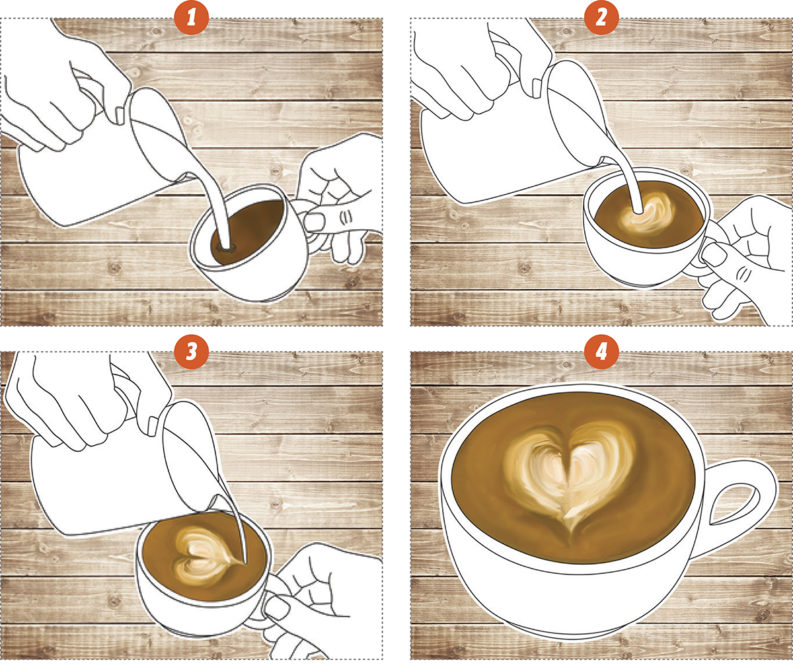 1

2

3

4